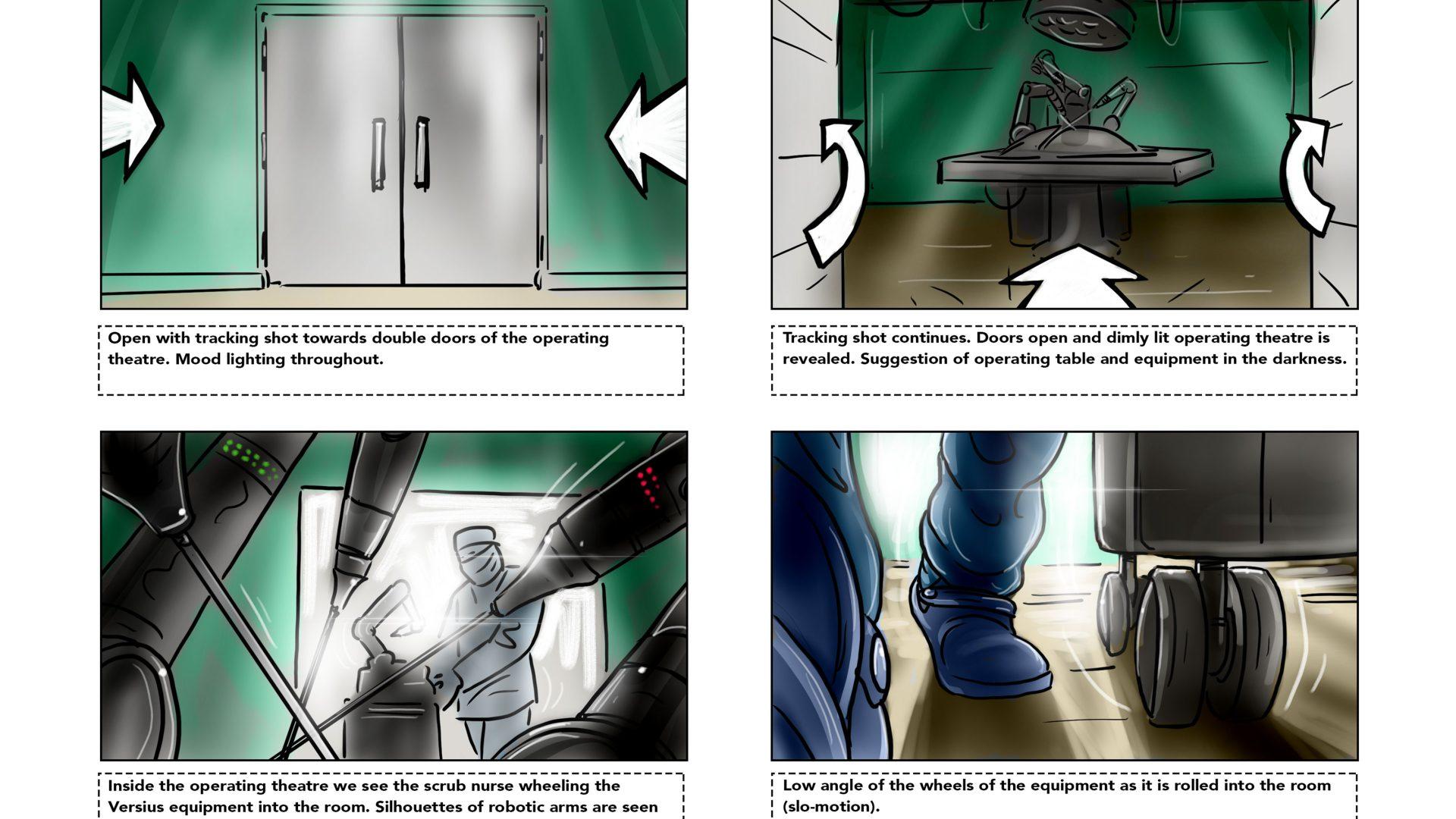 Open with tracking shot towards double doors of the operating theatre. Mood lighting throughout.

Tracking shot continues. Doors open and dimly lit operating theatre is revealed. Suggestion of operating table and equipment in the darkness.

Inside the operating theatre we see the scrub nurse wheeling the Versius equipment into the room. Silhouettes of robotic arms are seen

Low angle of the wheels of the equipment as it is rolled into the room (slo-motion).